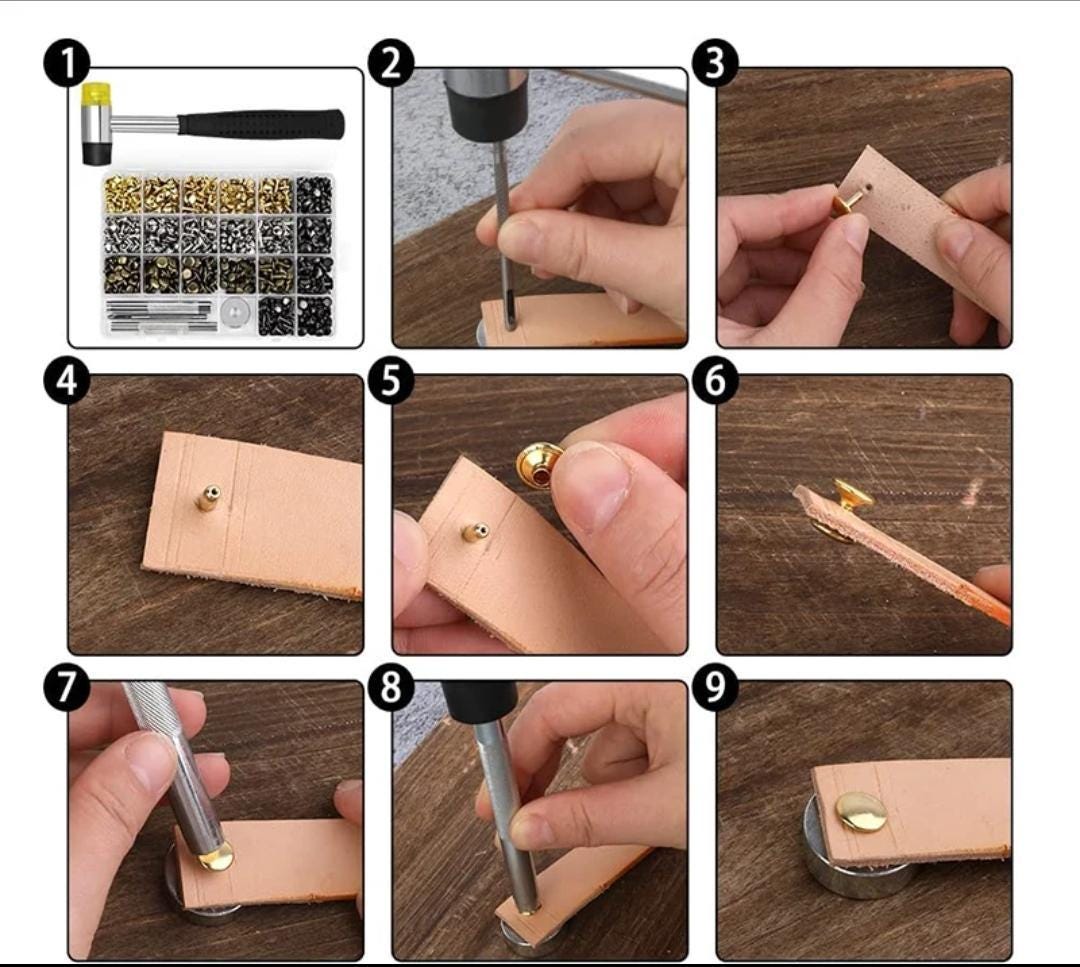 1
2
3
4
5
6
7
8
9