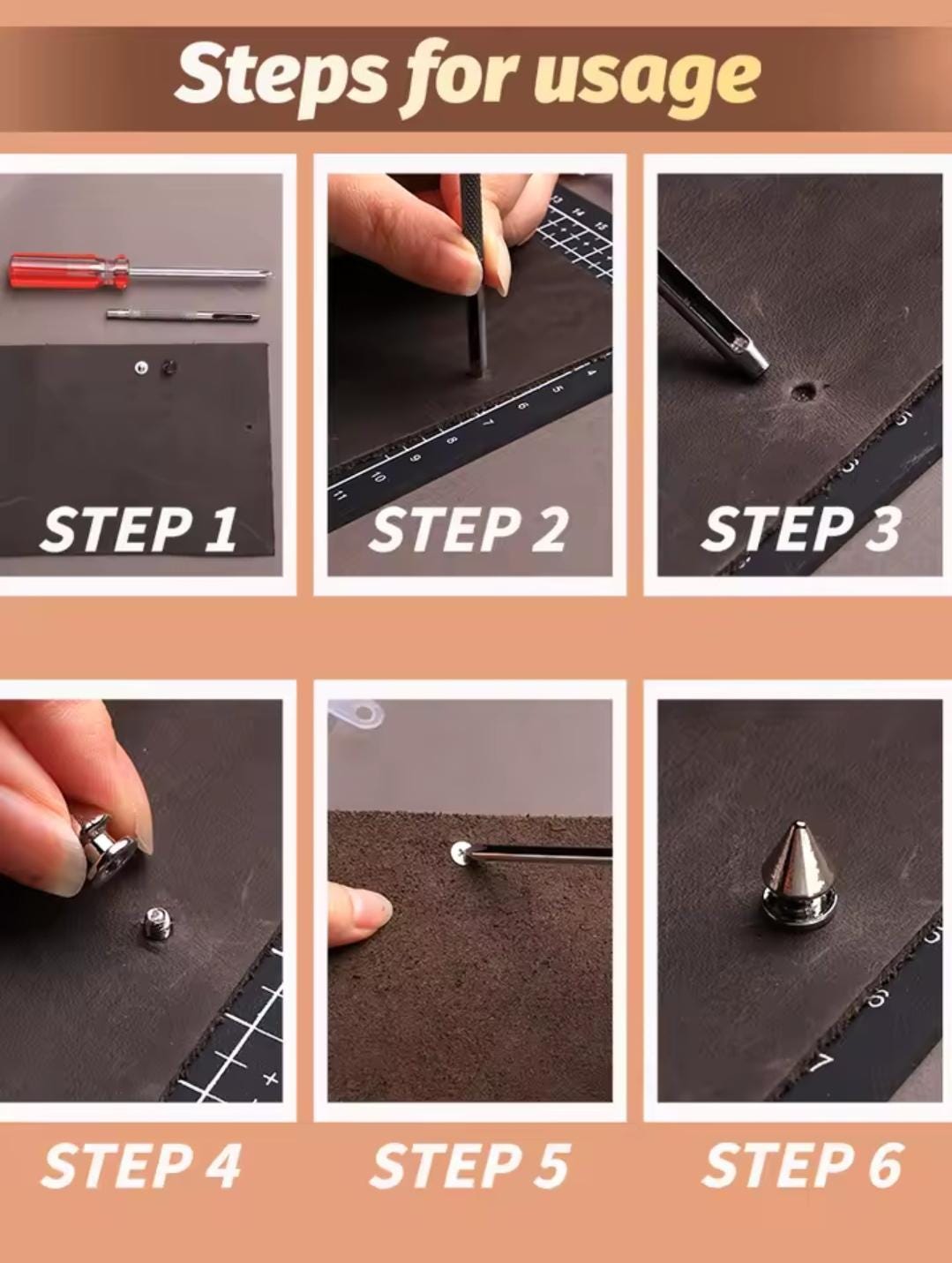 Steps for usage

STEP 1

STEP 2

STEP 3

STEP 4

STEP 5

STEP 6