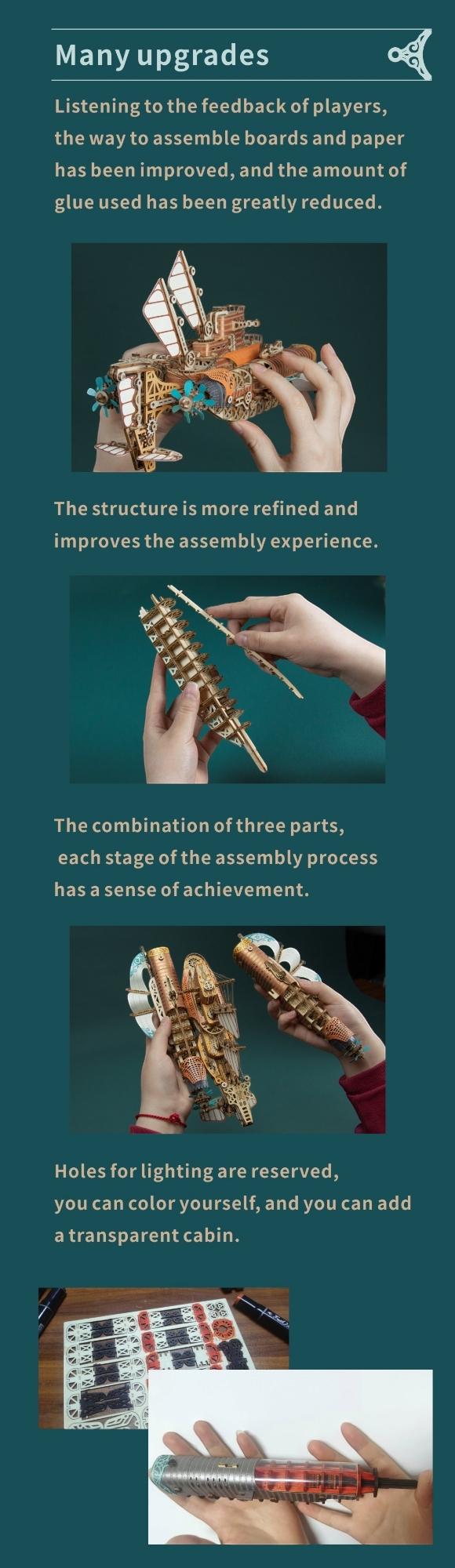 Many upgrades

Listening to the feedback of players, the way to assemble boards and paper has been improved, and the amount of glue used has been greatly reduced.

The structure is more refined and improves the assembly experience.

The combination of three parts, each stage of the assembly process has a sense of achievement.

Holes for lighting are reserved, you can color yourself, and you can add a transparent cabin.