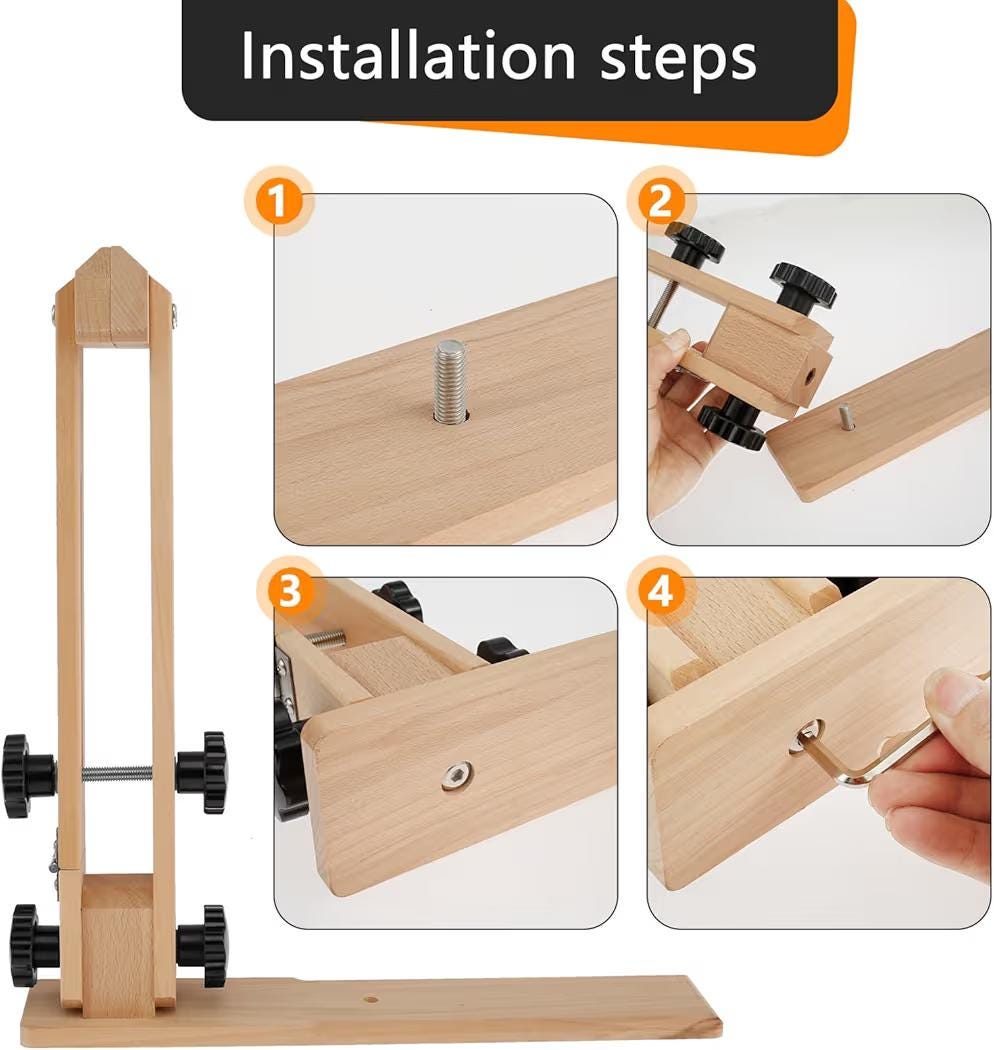 Installation steps

1

2

3

4